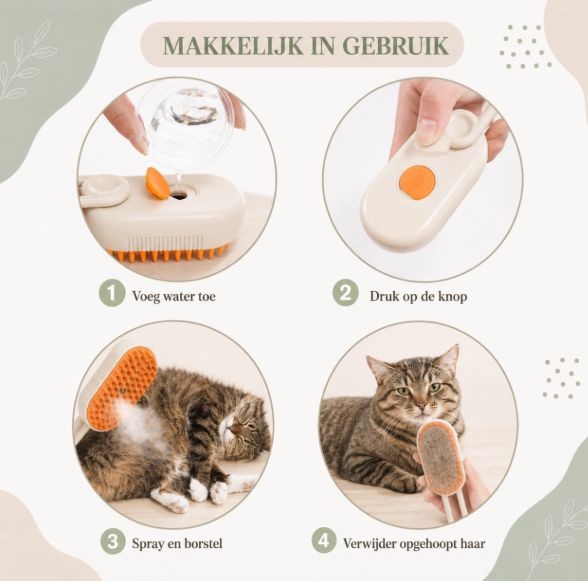 MAKKELIJK IN GEBRUIK

1 Voeg water toe

2 Druk op de knop

3 Spray en borstel

4 Verwijder opgehoopt haar